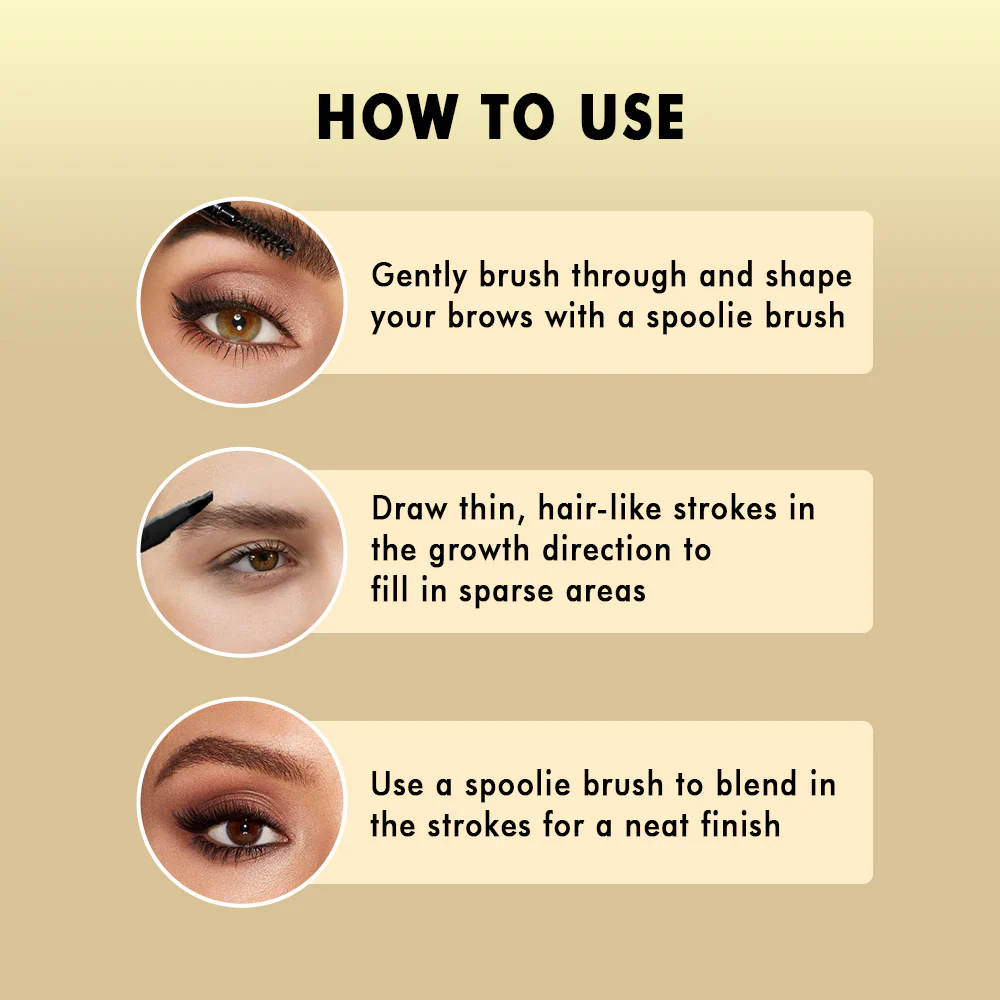 HOW TO USE

Gently brush through and shape your brows with a spoolie brush

Draw thin, hair-like strokes in the growth direction to fill in sparse areas

Use a spoolie brush to blend in the strokes for a neat finish